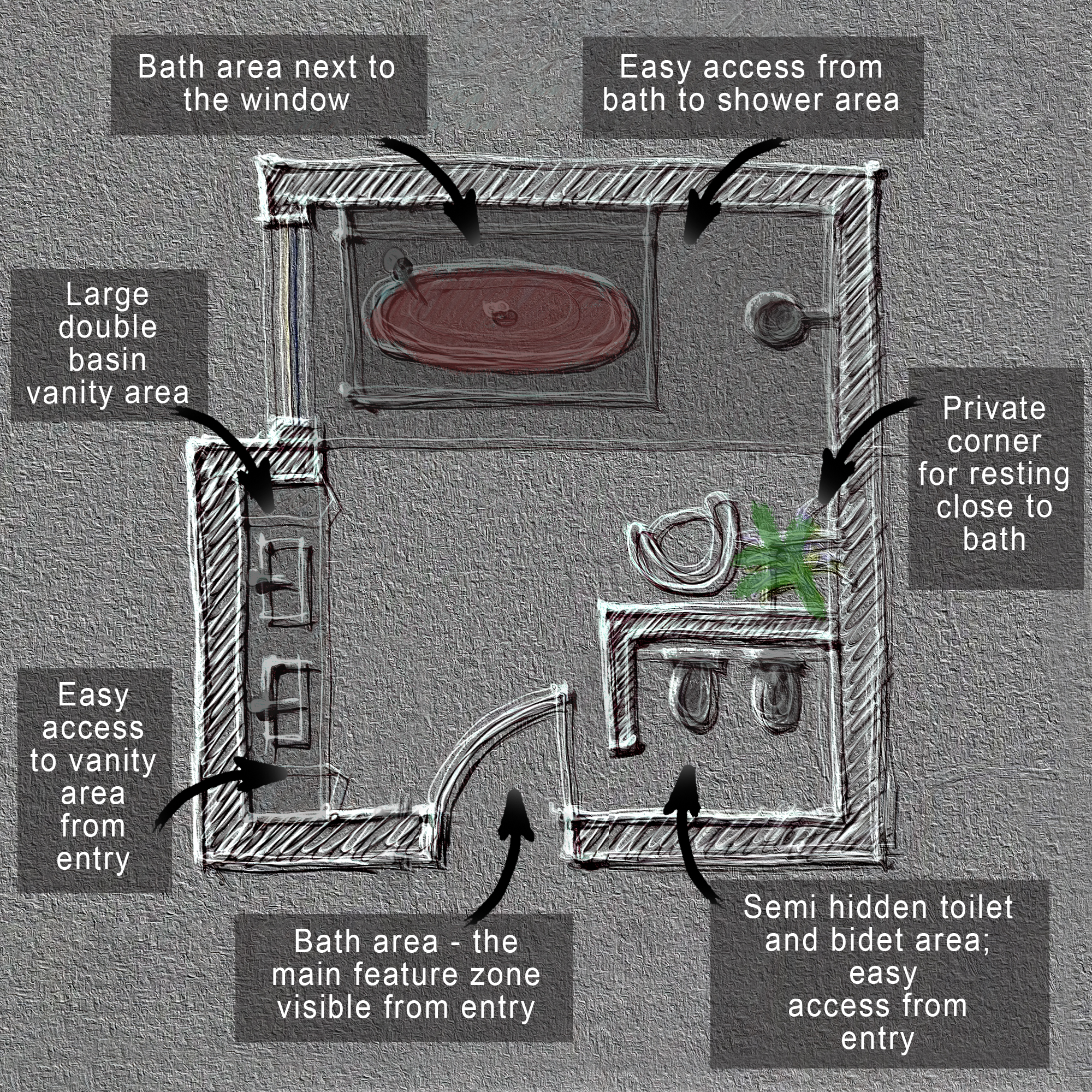 Bath area next to the window

Easy access from bath to shower area

Large double basin vanity area

Private corner for resting close to bath

Easy access to vanity area from entry

Bath area - the main feature zone visible from entry

Semi hidden toilet and bidet area; easy access from entry